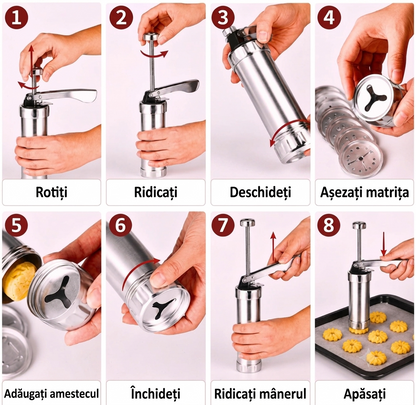 1
Rotiți

2
Ridicați

3
Deschideți

4
Așezați matrița

5
Adăugați amestecul

6
Închideți

7
Ridicați mânerul

8
Apăsați